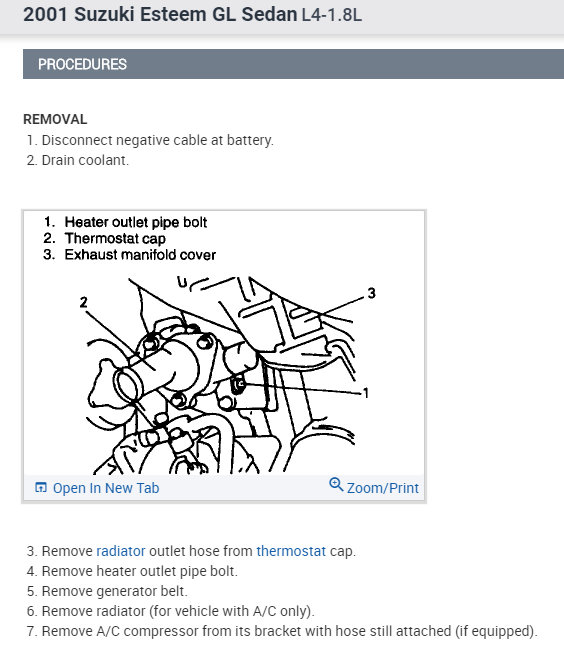 2001 Suzuki Esteem GL Sedan L4-1.8L

PROCEDURES

REMOVAL
1. Disconnect negative cable at battery.
2. Drain coolant.

1. Heater outlet pipe bolt
2. Thermostat cap
3. Exhaust manifold cover

2
3
1

Open In New Tab
Zoom/Print

3. Remove radiator outlet hose from thermostat cap.
4. Remove heater outlet pipe bolt.
5. Remove generator belt.
6. Remove radiator (for vehicle with A/C only).
7. Remove A/C compressor from its bracket with hose still attached (if equipped).