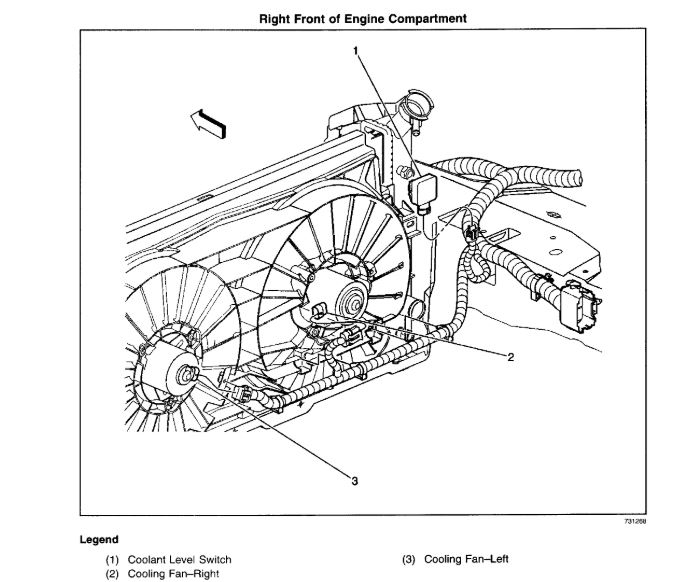 Right Front of Engine Compartment

1

2

3

731268

Legend

(1) Coolant Level Switch
(2) Cooling Fan–Right

(3) Cooling Fan–Left