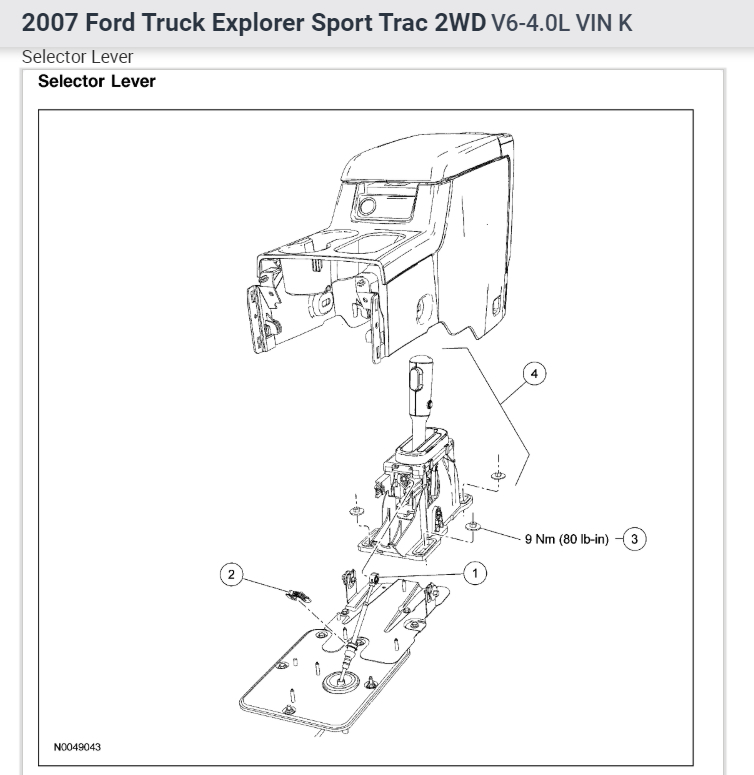 2007 Ford Truck Explorer Sport Trac 2WD V6-4.0L VIN K

Selector Lever

Selector Lever

4

9 Nm (80 lb-in)

3

2

1

N0049043