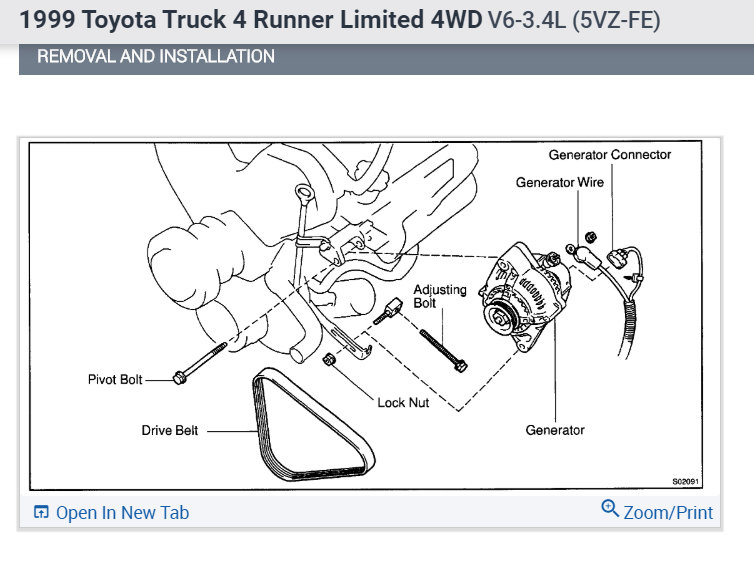 1999 Toyota Truck 4 Runner Limited 4WD V6-3.4L (5VZ-FE)

REMOVAL AND INSTALLATION

Generator Connector
Generator Wire
Adjusting Bolt
Pivot Bolt
Lock Nut
Drive Belt
Generator
S02091

Open In New Tab
Zoom/Print