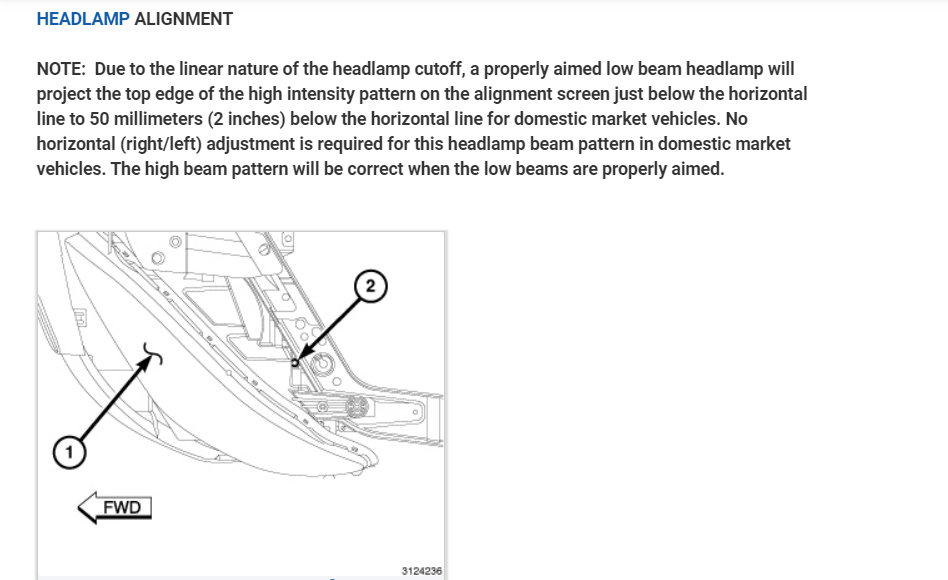 HEADLAMP ALIGNMENT

NOTE: Due to the linear nature of the headlamp cutoff, a properly aimed low beam headlamp will project the top edge of the high intensity pattern on the alignment screen just below the horizontal line to 50 millimeters (2 inches) below the horizontal line for domestic market vehicles. No horizontal (right/left) adjustment is required for this headlamp beam pattern in domestic market vehicles. The high beam pattern will be correct when the low beams are properly aimed.

2

1

FWD

3124236