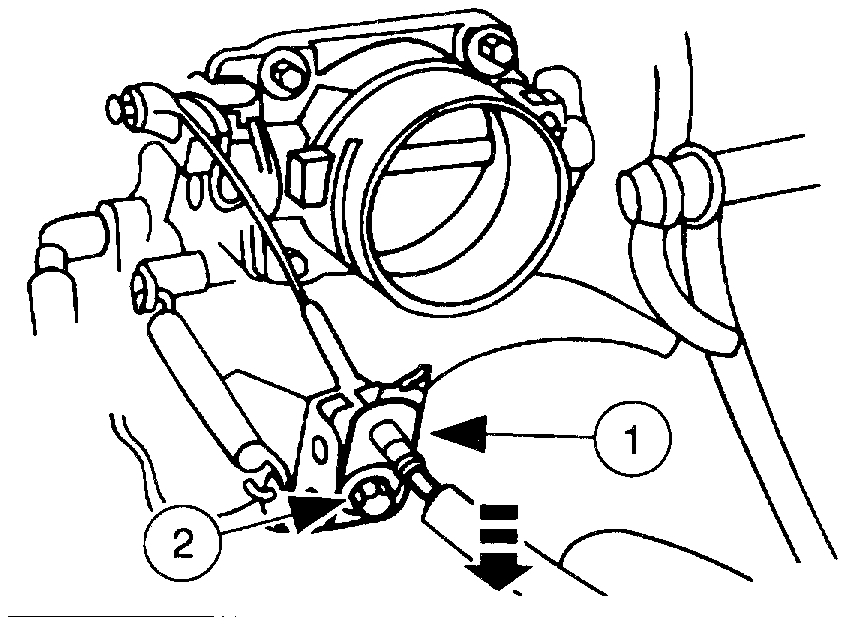 1

2