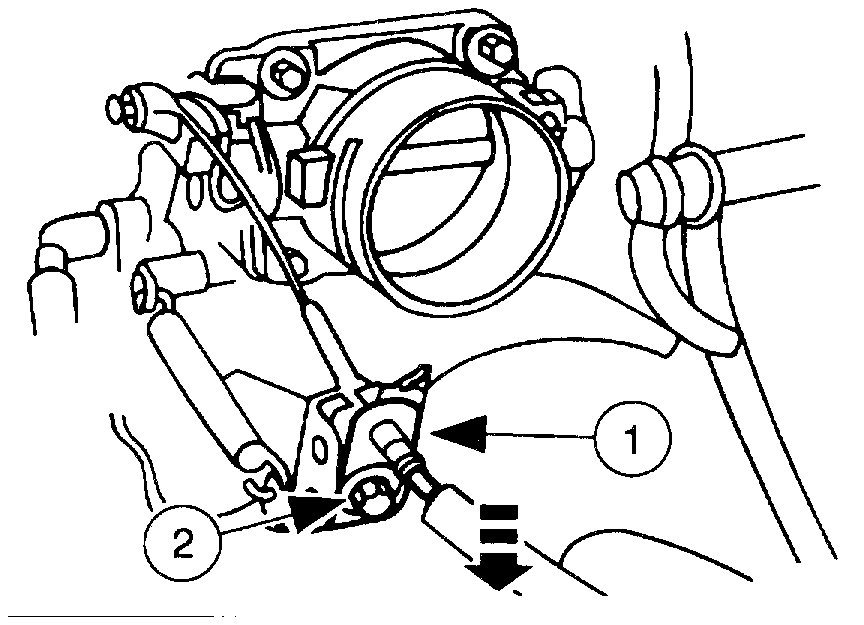 1
2