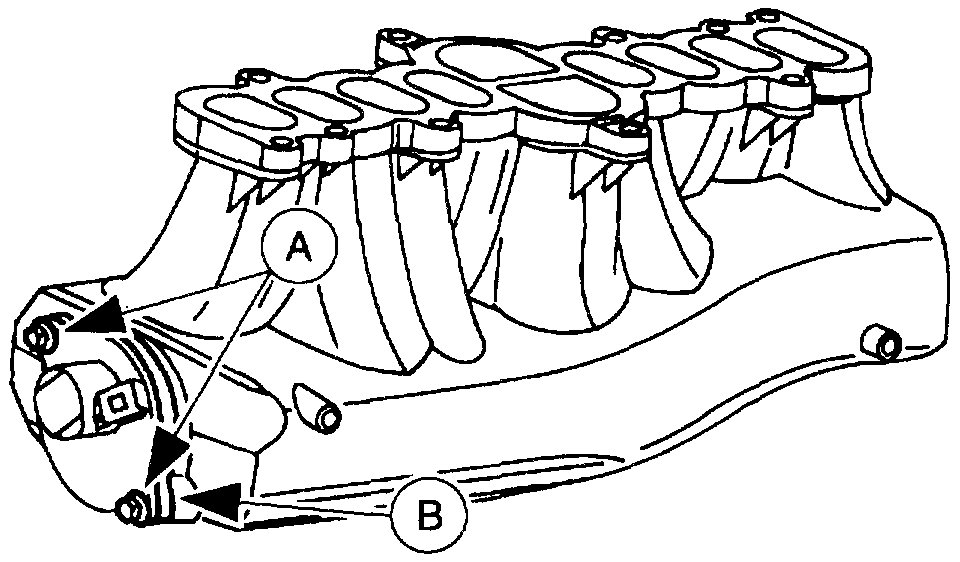 A
B