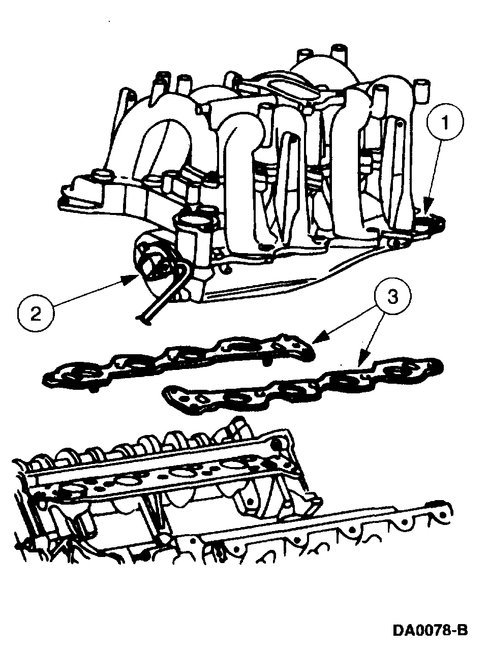 1

2

3

DA0078-B