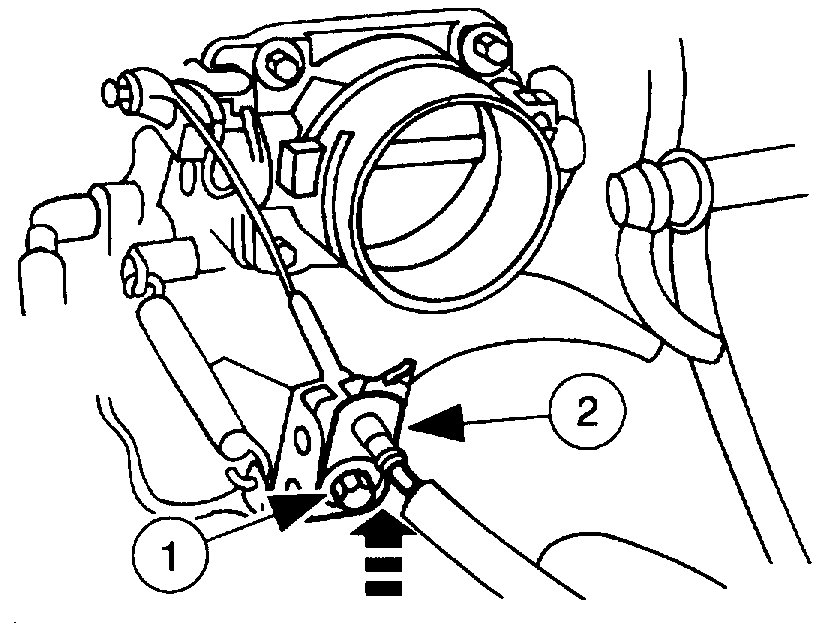 2

1