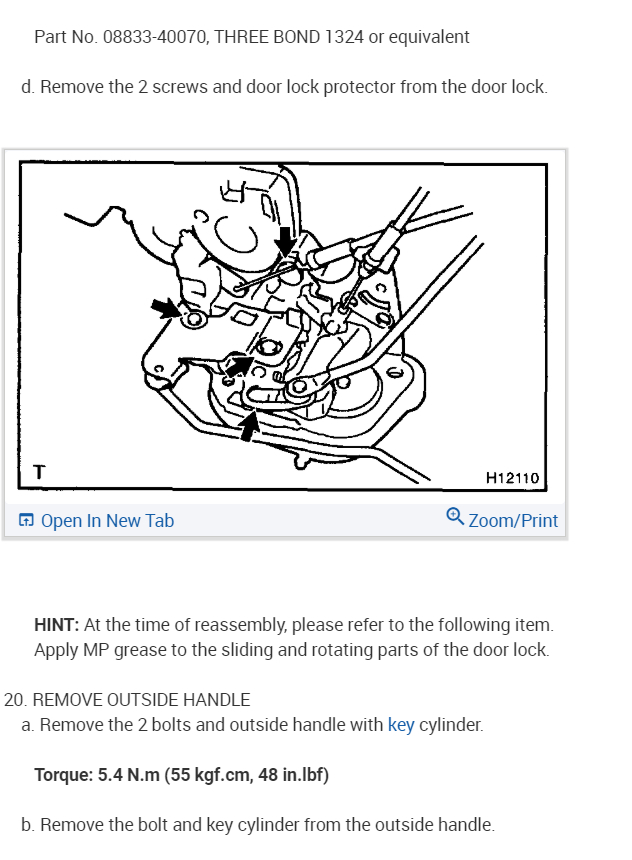 Part No. 08833-40070, THREE BOND 1324 or equivalent

d. Remove the 2 screws and door lock protector from the door lock.

T

H12110

Open In New Tab

Zoom/Print

HINT: At the time of reassembly, please refer to the following item. Apply MP grease to the sliding and rotating parts of the door lock.

20. REMOVE OUTSIDE HANDLE

a. Remove the 2 bolts and outside handle with key cylinder.

Torque: 5.4 N.m (55 kgf.cm, 48 in.lbf)

b. Remove the bolt and key cylinder from the outside handle.