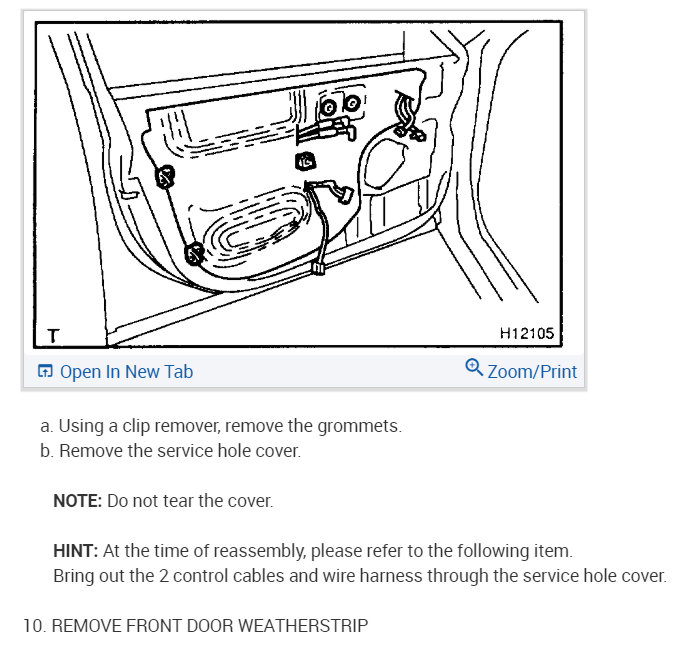 T

H12105

Open In New Tab

Zoom/Print

a. Using a clip remover, remove the grommets.
b. Remove the service hole cover.

NOTE: Do not tear the cover.

HINT: At the time of reassembly, please refer to the following item.
Bring out the 2 control cables and wire harness through the service hole cover.

10. REMOVE FRONT DOOR WEATHERSTRIP