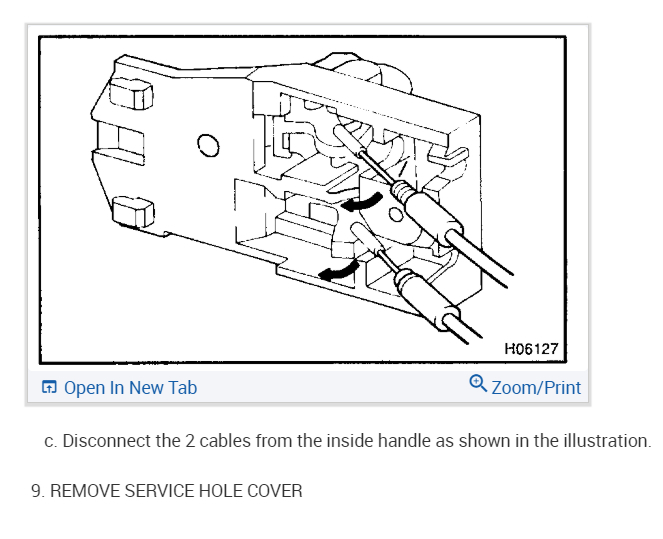 H06127

Open In New Tab

Zoom/Print

c. Disconnect the 2 cables from the inside handle as shown in the illustration.

9. REMOVE SERVICE HOLE COVER