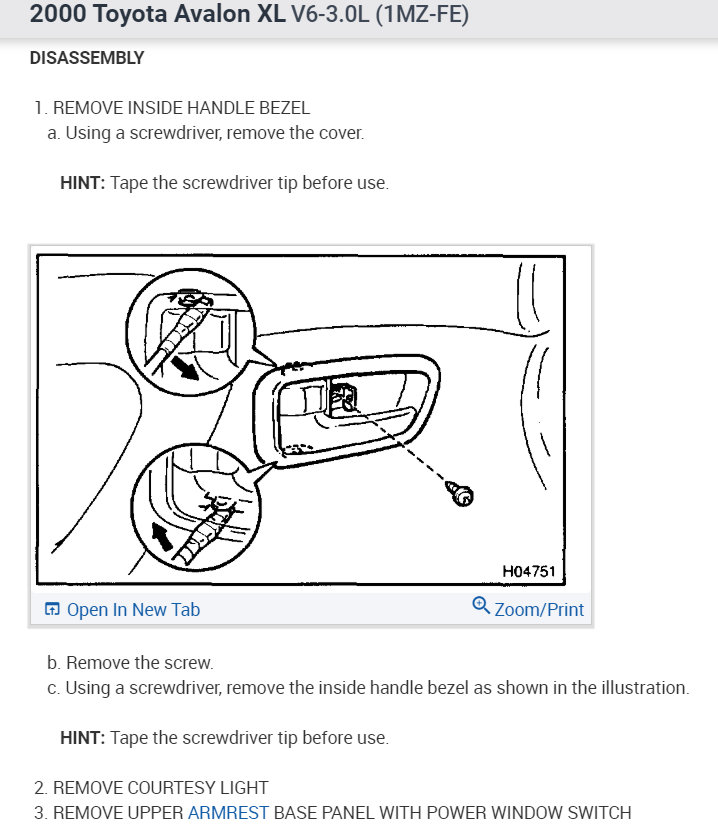 2000 Toyota Avalon XL V6-3.0L (1MZ-FE)

DISASSEMBLY

1. REMOVE INSIDE HANDLE BEZEL
a. Using a screwdriver, remove the cover.

HINT: Tape the screwdriver tip before use.

H04751

Open In New Tab Zoom/Print

b. Remove the screw.
c. Using a screwdriver, remove the inside handle bezel as shown in the illustration.

HINT: Tape the screwdriver tip before use.

2. REMOVE COURTESY LIGHT
3. REMOVE UPPER ARMREST BASE PANEL WITH POWER WINDOW SWITCH