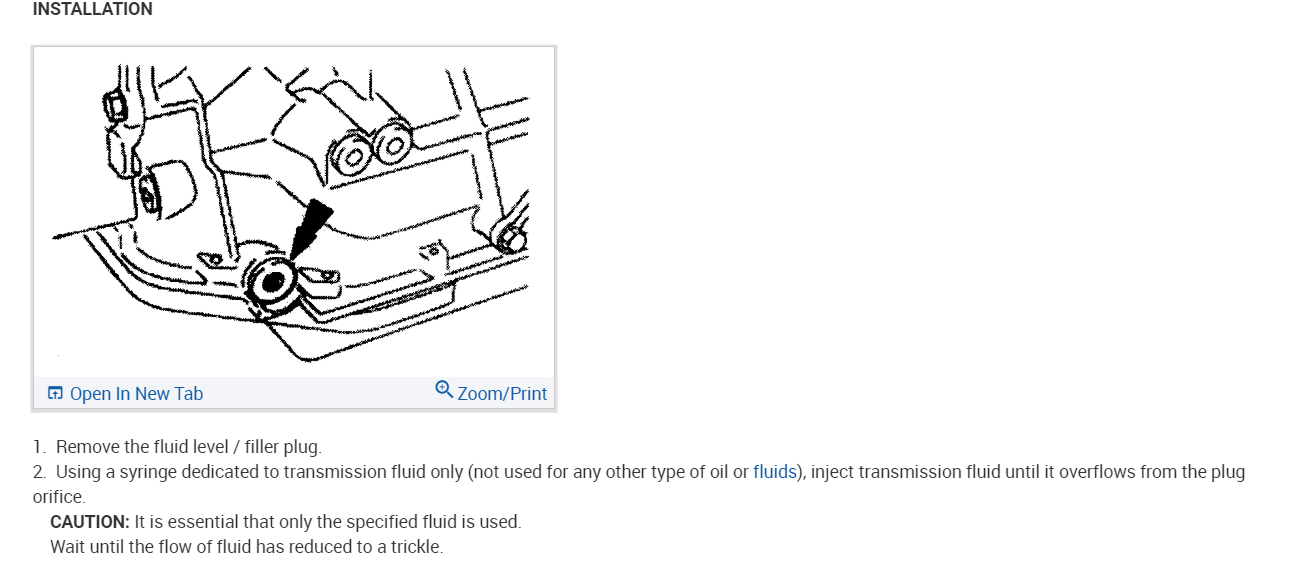 INSTALLATION

Open In New Tab

Zoom/Print

1. Remove the fluid level / filler plug.
2. Using a syringe dedicated to transmission fluid only (not used for any other type of oil or fluids), inject transmission fluid until it overflows from the plug orifice.

CAUTION: It is essential that only the specified fluid is used.
Wait until the flow of fluid has reduced to a trickle.