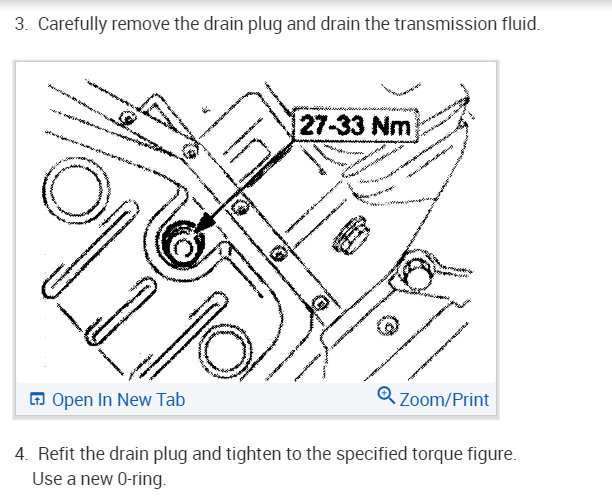 3. Carefully remove the drain plug and drain the transmission fluid.

27-33 Nm

Open In New Tab

Zoom/Print

4. Refit the drain plug and tighten to the specified torque figure. Use a new 0-ring.