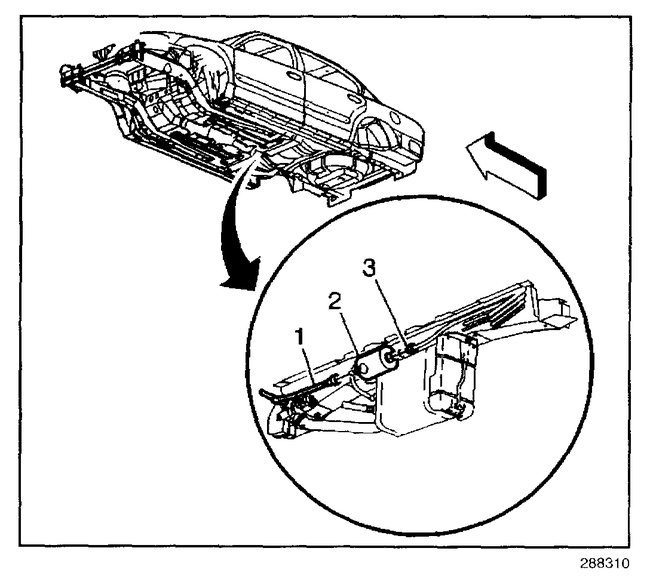 3
2
1
288310