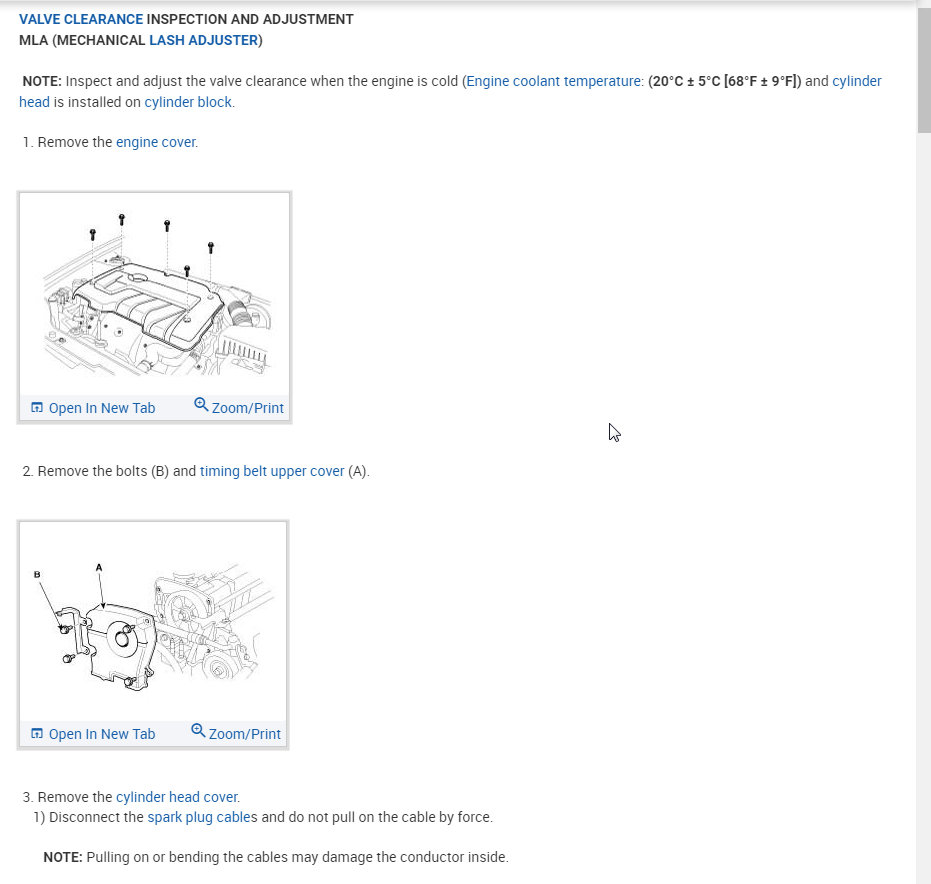 VALVE CLEARANCE INSPECTION AND ADJUSTMENT
MLA (MECHANICAL LASH ADJUSTER)

NOTE: Inspect and adjust the valve clearance when the engine is cold (Engine coolant temperature: (20°C ± 5°C [68°F ± 9°F]) and cylinder head is installed on cylinder block.

1. Remove the engine cover.

Open In New Tab Zoom/Print

2. Remove the bolts (B) and timing belt upper cover (A).

B
A

Open In New Tab Zoom/Print

3. Remove the cylinder head cover.
1) Disconnect the spark plug cables and do not pull on the cable by force.

NOTE: Pulling on or bending the cables may damage the conductor inside.