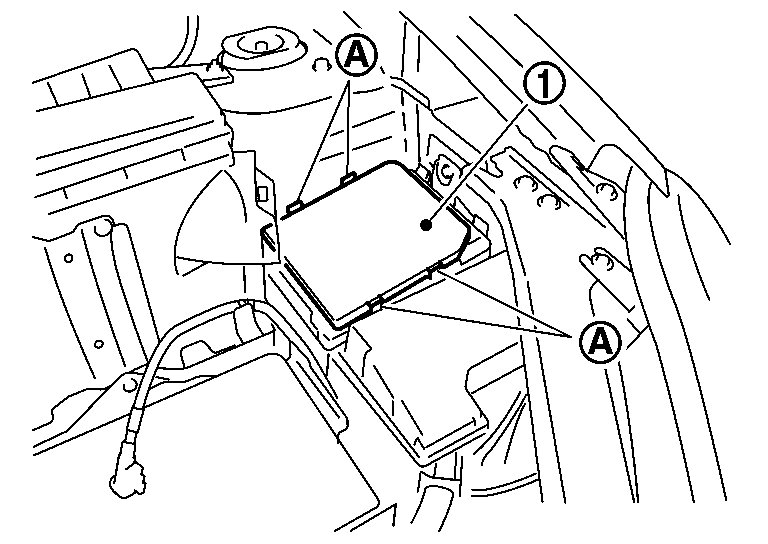 A
1
A