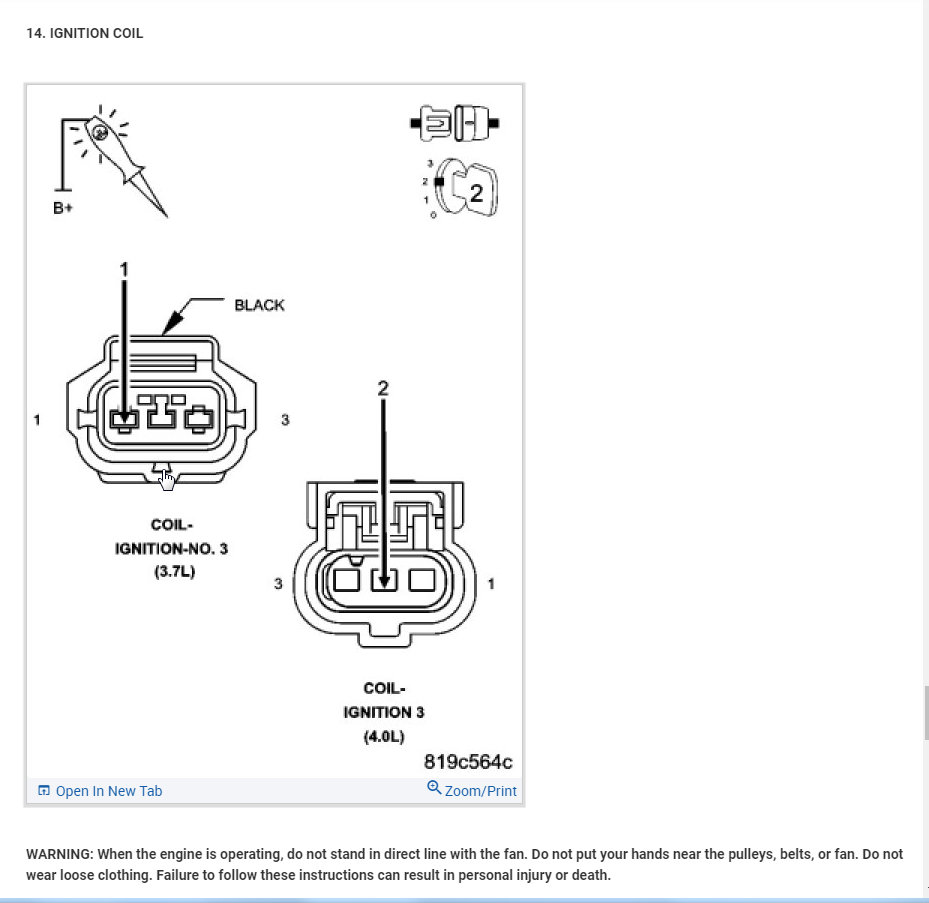 14. IGNITION COIL

B+

3
2
1
0

2

1

BLACK

1

3

2

COIL-
IGNITION-NO. 3
(3.7L)

3

1

COIL-
IGNITION 3
(4.0L)

819c564c

Open In New Tab

Zoom/Print

WARNING: When the engine is operating, do not stand in direct line with the fan. Do not put your hands near the pulleys, belts, or fan. Do not wear loose clothing. Failure to follow these instructions can result in personal injury or death.