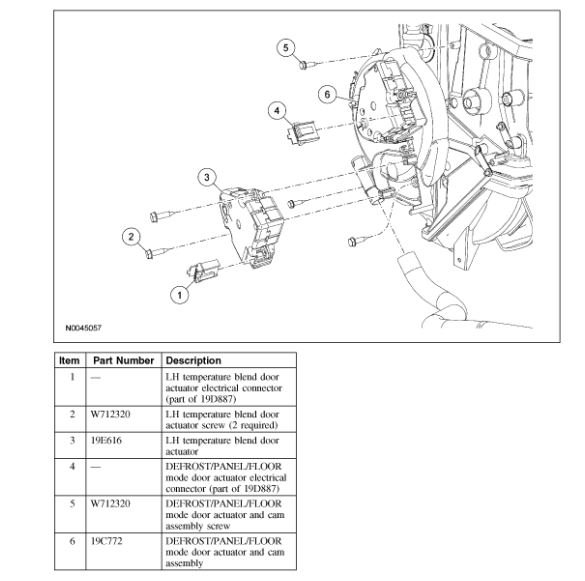 5
6
4
3
2
1
N0045057

| Item | Part Number | Description |
|---|---|---|
| 1 | — | LH temperature blend door actuator electrical connector (part of 19D887) |
| 2 | W712320 | LH temperature blend door actuator screw (2 required) |
| 3 | 19E616 | LH temperature blend door actuator |
| 4 | — | DEFROST/PANEL/FLOOR mode door actuator electrical connector (part of 19D887) |
| 5 | W712320 | DEFROST/PANEL/FLOOR mode door actuator and cam assembly screw |
| 6 | 19C772 | DEFROST/PANEL/FLOOR mode door actuator and cam assembly |