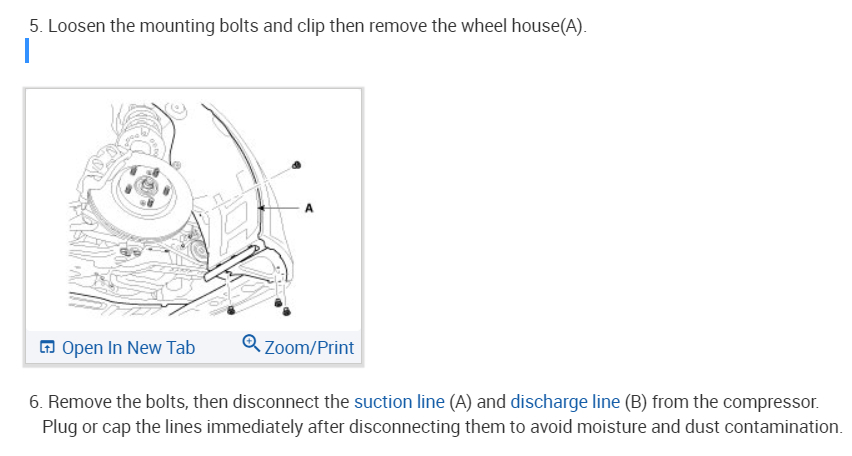 5. Loosen the mounting bolts and clip then remove the wheel house(A).

A

Open In New Tab Zoom/Print

6. Remove the bolts, then disconnect the suction line (A) and discharge line (B) from the compressor. Plug or cap the lines immediately after disconnecting them to avoid moisture and dust contamination.