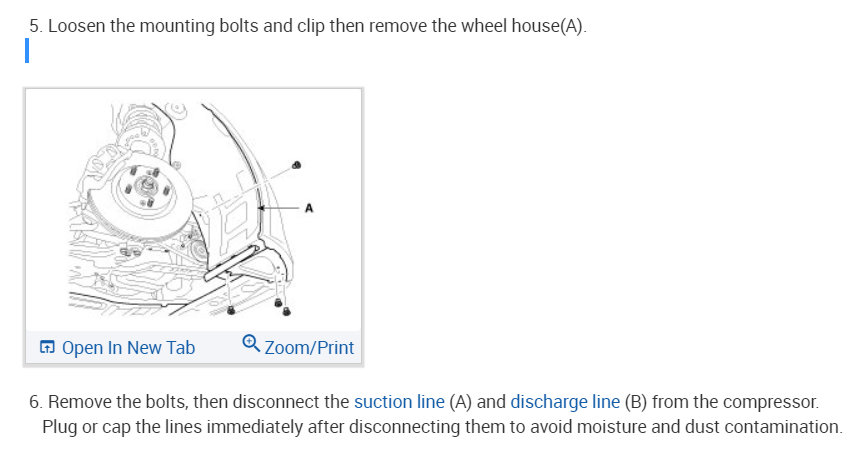 5. Loosen the mounting bolts and clip then remove the wheel house(A).

A

Open In New Tab Zoom/Print

6. Remove the bolts, then disconnect the suction line (A) and discharge line (B) from the compressor. Plug or cap the lines immediately after disconnecting them to avoid moisture and dust contamination.