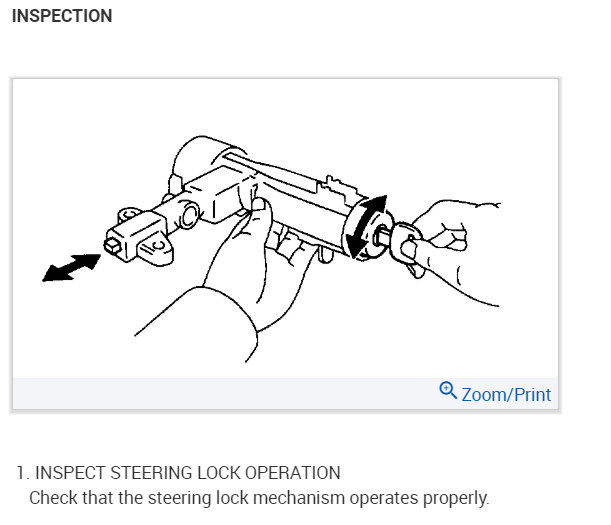 INSPECTION

Zoom/Print

1. INSPECT STEERING LOCK OPERATION
Check that the steering lock mechanism operates properly.