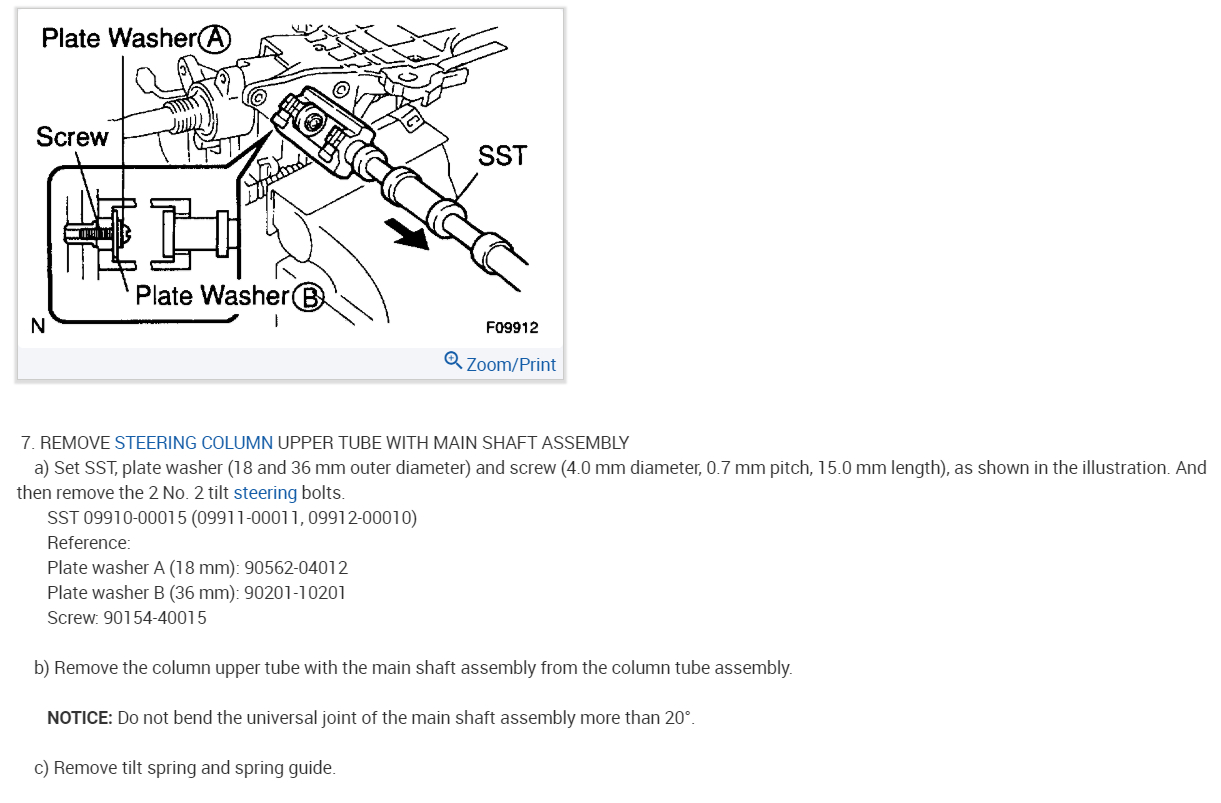 Plate Washer A
Screw
SST
Plate Washer B
N
F09912
Zoom/Print

7. REMOVE STEERING COLUMN UPPER TUBE WITH MAIN SHAFT ASSEMBLY

a) Set SST, plate washer (18 and 36 mm outer diameter) and screw (4.0 mm diameter, 0.7 mm pitch, 15.0 mm length), as shown in the illustration. And then remove the 2 No. 2 tilt steering bolts.

SST 09910-00015 (09911-00011, 09912-00010)
Reference:
Plate washer A (18 mm): 90562-04012
Plate washer B (36 mm): 90201-10201
Screw: 90154-40015

b) Remove the column upper tube with the main shaft assembly from the column tube assembly.

NOTICE: Do not bend the universal joint of the main shaft assembly more than 20°.

c) Remove tilt spring and spring guide.