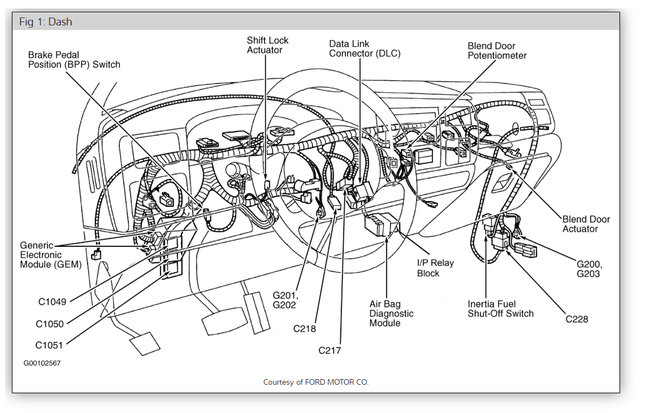 Fig 1: Dash

Brake Pedal Position (BPP) Switch

Shift Lock Actuator

Data Link Connector (DLC)

Blend Door Potentiometer

Blend Door Actuator

Generic Electronic Module (GEM)

C1049

C1050

C1051

G201, G202

C218

C217

Air Bag Diagnostic Module

I/P Relay Block

Inertia Fuel Shut-Off Switch

G200, G203

C228

G00102567

Courtesy of FORD MOTOR CO.