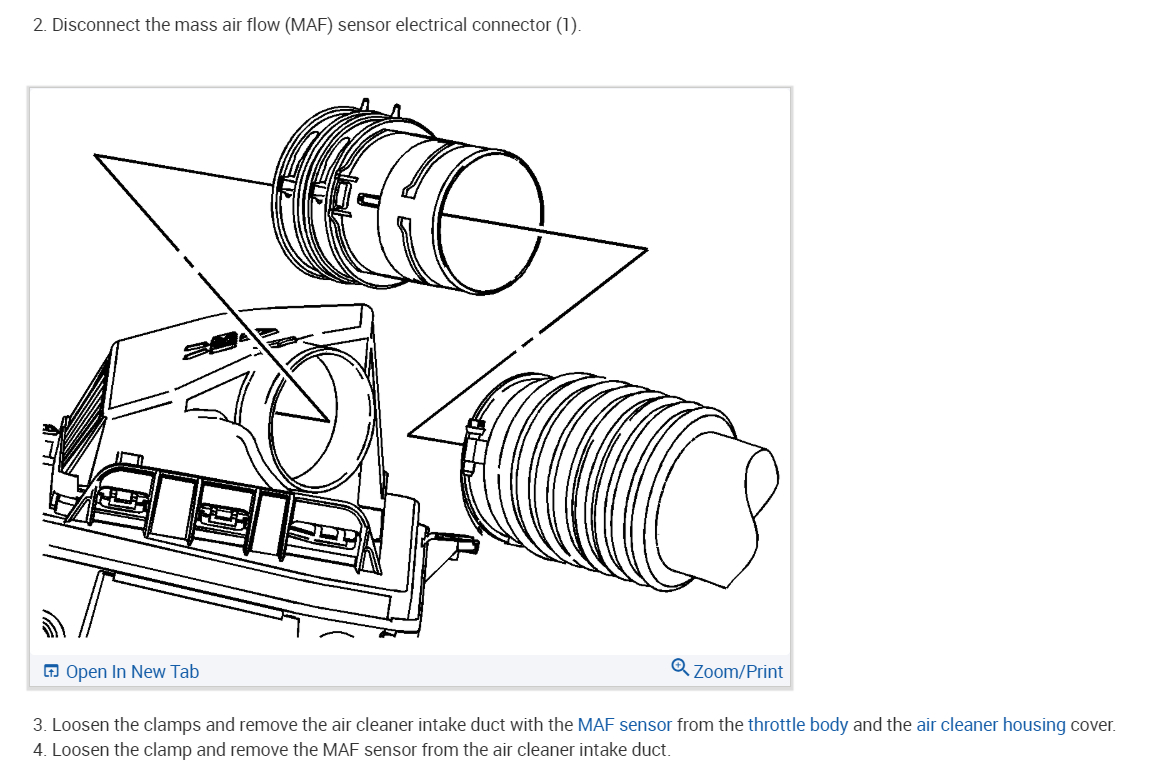 2. Disconnect the mass air flow (MAF) sensor electrical connector (1).

Open In New Tab

Zoom/Print

3. Loosen the clamps and remove the air cleaner intake duct with the MAF sensor from the throttle body and the air cleaner housing cover.
4. Loosen the clamp and remove the MAF sensor from the air cleaner intake duct.