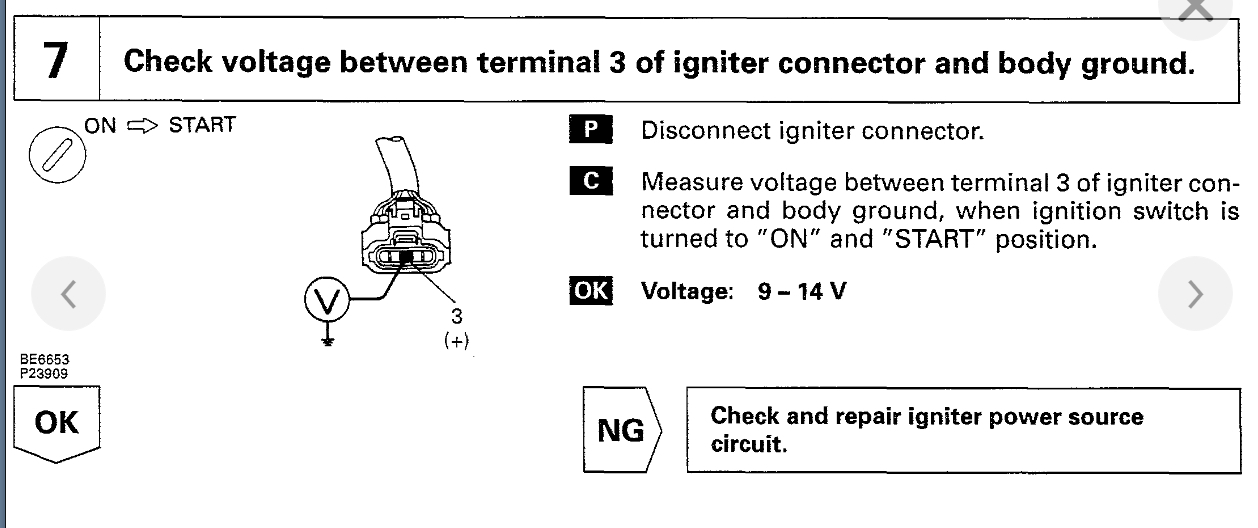 7

Check voltage between terminal 3 of igniter connector and body ground.

ON ⇨ START

V

3
(+)

BE6653
P23909

P Disconnect igniter connector.

C Measure voltage between terminal 3 of igniter connector and body ground, when ignition switch is turned to "ON" and "START" position.

OK Voltage: 9 – 14 V

OK

NG

Check and repair igniter power source circuit.