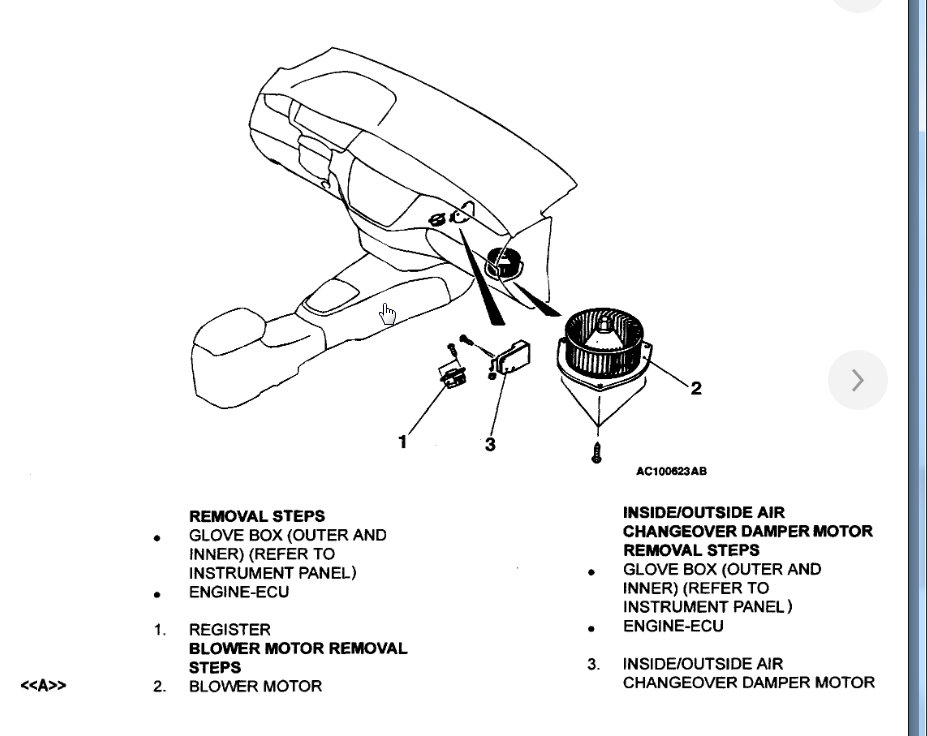 1
3
2
AC100623AB

REMOVAL STEPS
• GLOVE BOX (OUTER AND INNER) (REFER TO INSTRUMENT PANEL)
• ENGINE-ECU

1. REGISTER
BLOWER MOTOR REMOVAL STEPS
<<A>> 2. BLOWER MOTOR

INSIDE/OUTSIDE AIR CHANGEOVER DAMPER MOTOR REMOVAL STEPS
• GLOVE BOX (OUTER AND INNER) (REFER TO INSTRUMENT PANEL)
• ENGINE-ECU

3. INSIDE/OUTSIDE AIR CHANGEOVER DAMPER MOTOR