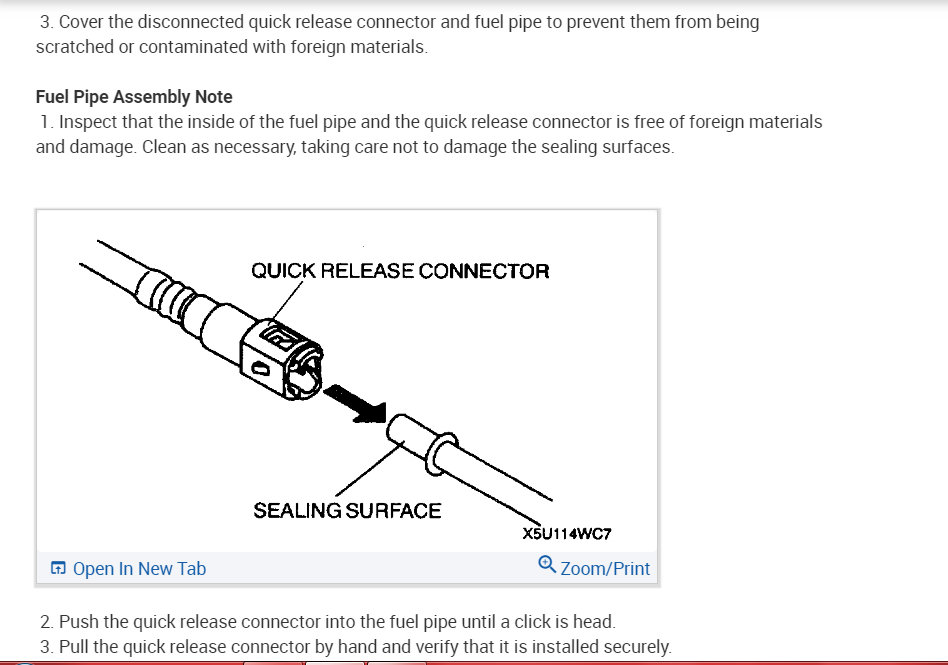 3. Cover the disconnected quick release connector and fuel pipe to prevent them from being scratched or contaminated with foreign materials.

Fuel Pipe Assembly Note
1. Inspect that the inside of the fuel pipe and the quick release connector is free of foreign materials and damage. Clean as necessary, taking care not to damage the sealing surfaces.

QUICK RELEASE CONNECTOR
SEALING SURFACE
X5U114WC7

Open In New Tab
Zoom/Print

2. Push the quick release connector into the fuel pipe until a click is head.
3. Pull the quick release connector by hand and verify that it is installed securely.