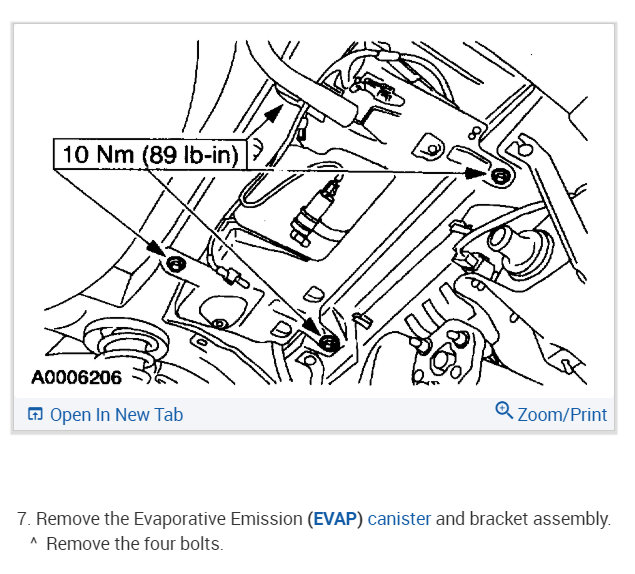 10 Nm (89 lb-in)

A0006206

Open In New Tab

Zoom/Print

7. Remove the Evaporative Emission (EVAP) canister and bracket assembly.

^ Remove the four bolts.