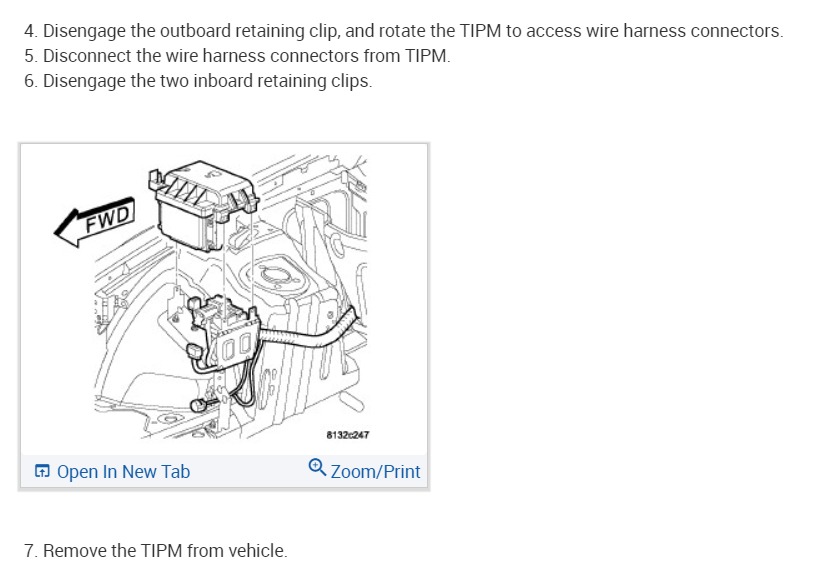 4. Disengage the outboard retaining clip, and rotate the TIPM to access wire harness connectors.
5. Disconnect the wire harness connectors from TIPM.
6. Disengage the two inboard retaining clips.

FWD

8132c247

Open In New Tab
Zoom/Print

7. Remove the TIPM from vehicle.