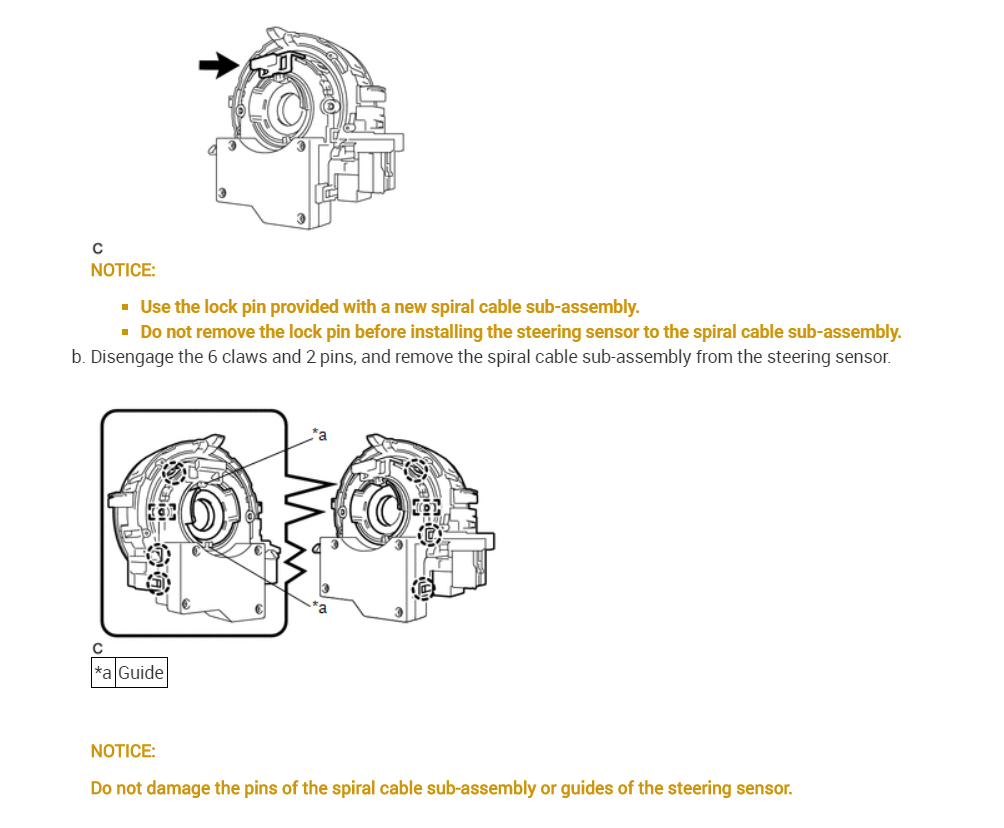 C

NOTICE:

- Use the lock pin provided with a new spiral cable sub-assembly.
- Do not remove the lock pin before installing the steering sensor to the spiral cable sub-assembly.

b. Disengage the 6 claws and 2 pins, and remove the spiral cable sub-assembly from the steering sensor.

*a

*a

C

| *a | Guide |
|---|---|

NOTICE:

Do not damage the pins of the spiral cable sub-assembly or guides of the steering sensor.