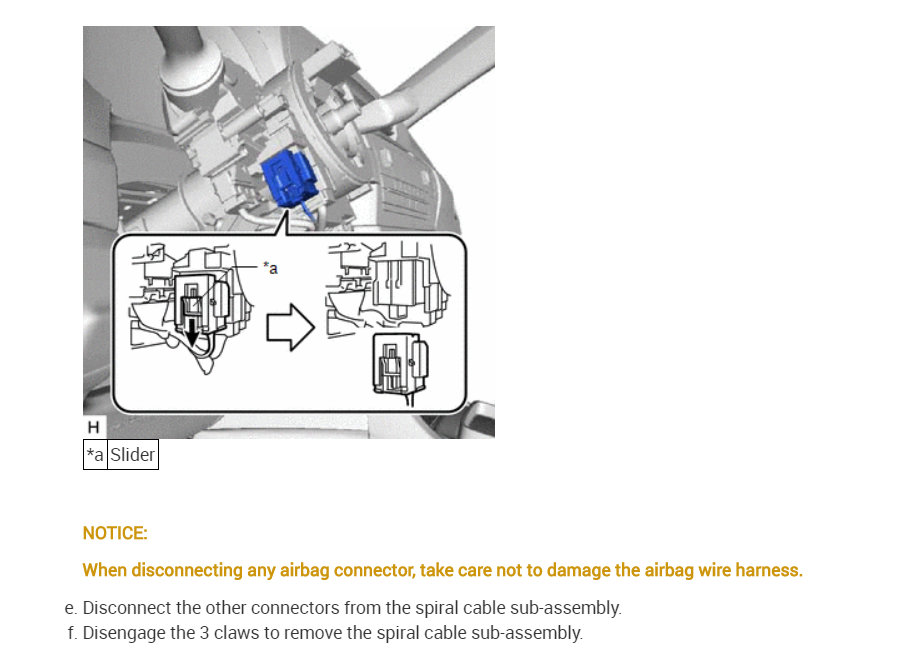 *a

H

| *a | Slider |
|---|---|

NOTICE:

When disconnecting any airbag connector, take care not to damage the airbag wire harness.

e. Disconnect the other connectors from the spiral cable sub-assembly.

f. Disengage the 3 claws to remove the spiral cable sub-assembly.