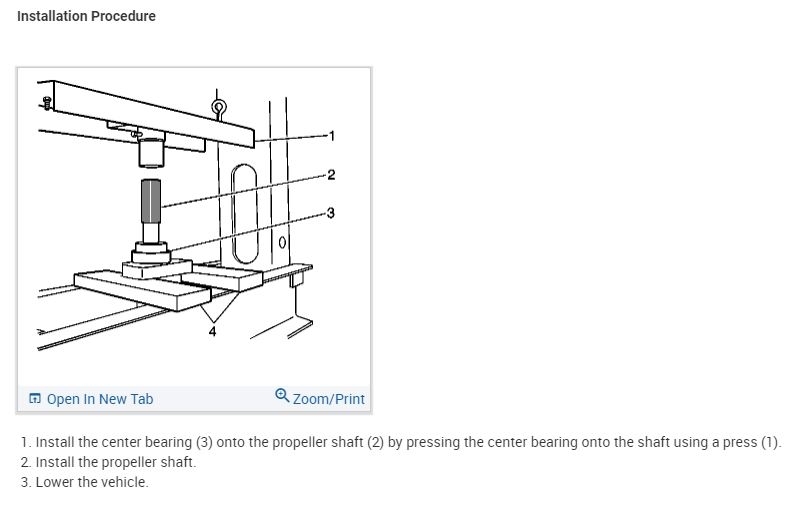 Installation Procedure

1
2
3
4

Open In New Tab

Zoom/Print

1. Install the center bearing (3) onto the propeller shaft (2) by pressing the center bearing onto the shaft using a press (1).
2. Install the propeller shaft.
3. Lower the vehicle.