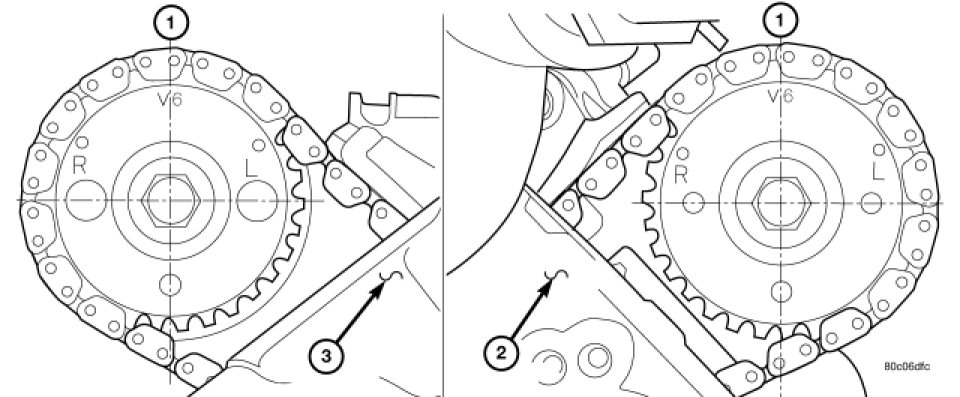 1
V6
R
L
3

1
V6
R
L
2

80c06dfc