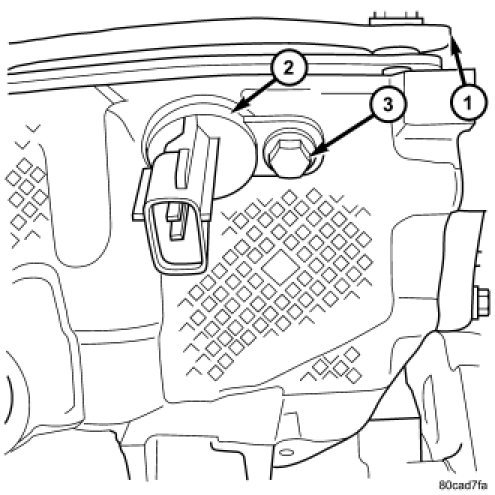 2
3
1
80cad7fa