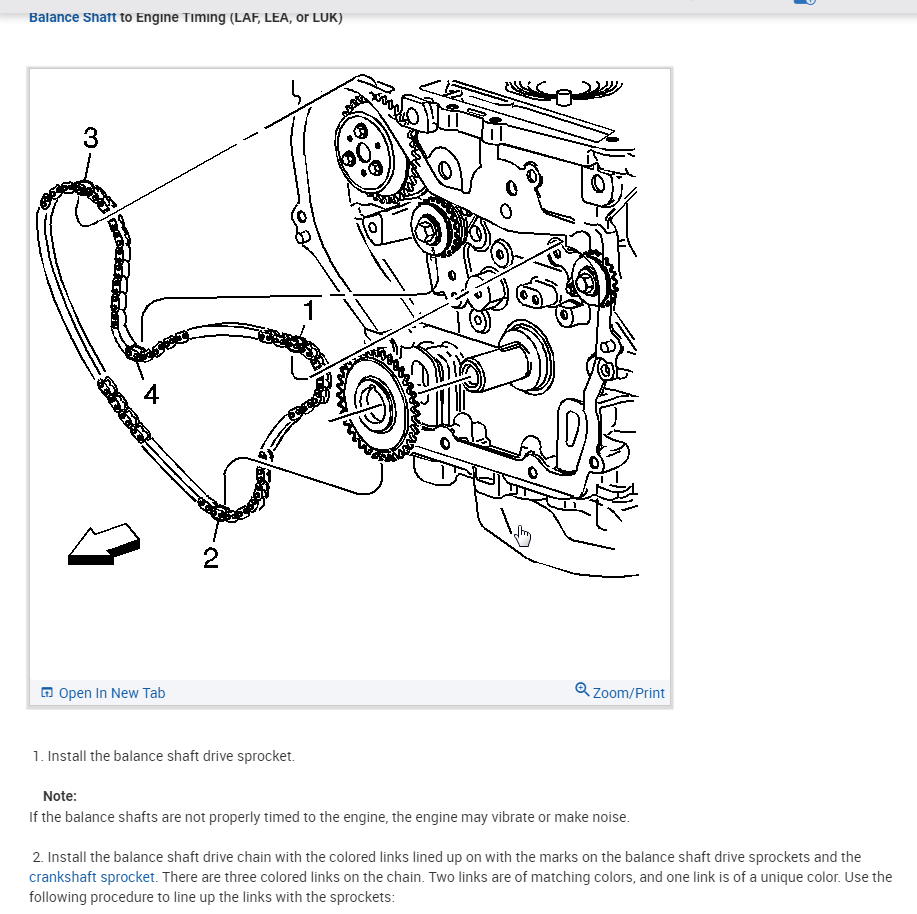 Balance Shaft to Engine Timing (LAF, LEA, or LUK)

3

1

4

2

Open In New Tab

Zoom/Print

1. Install the balance shaft drive sprocket.

Note:
If the balance shafts are not properly timed to the engine, the engine may vibrate or make noise.

2. Install the balance shaft drive chain with the colored links lined up on with the marks on the balance shaft drive sprockets and the crankshaft sprocket. There are three colored links on the chain. Two links are of matching colors, and one link is of a unique color. Use the following procedure to line up the links with the sprockets: