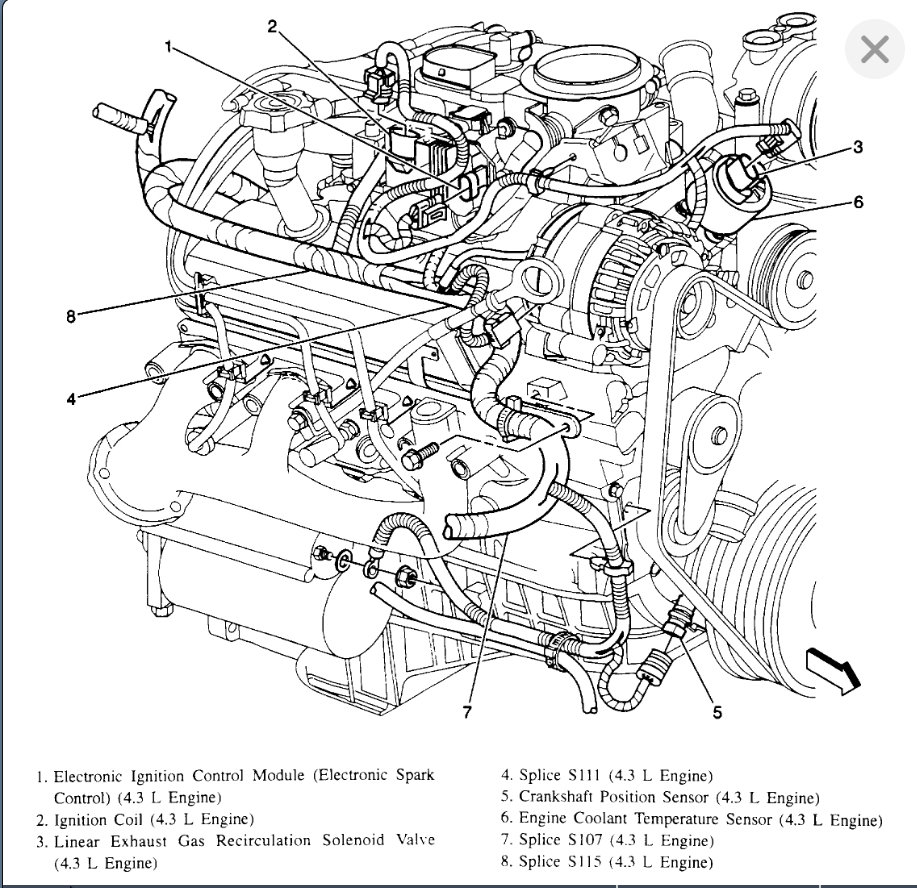 2
1
3
6
8
4
7
5

1. Electronic Ignition Control Module (Electronic Spark Control) (4.3 L Engine)
2. Ignition Coil (4.3 L Engine)
3. Linear Exhaust Gas Recirculation Solenoid Valve (4.3 L Engine)

4. Splice S111 (4.3 L Engine)
5. Crankshaft Position Sensor (4.3 L Engine)
6. Engine Coolant Temperature Sensor (4.3 L Engine)
7. Splice S107 (4.3 L Engine)
8. Splice S115 (4.3 L Engine)