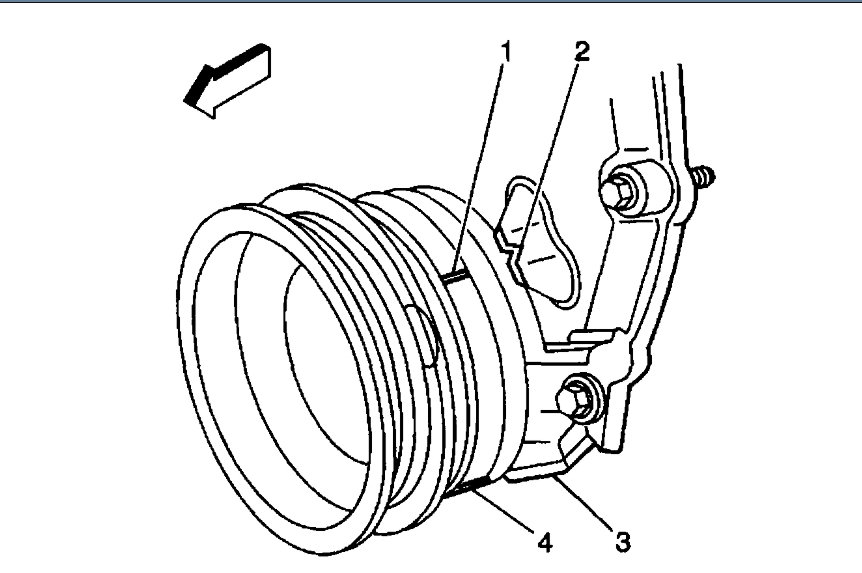 1
2
4
3