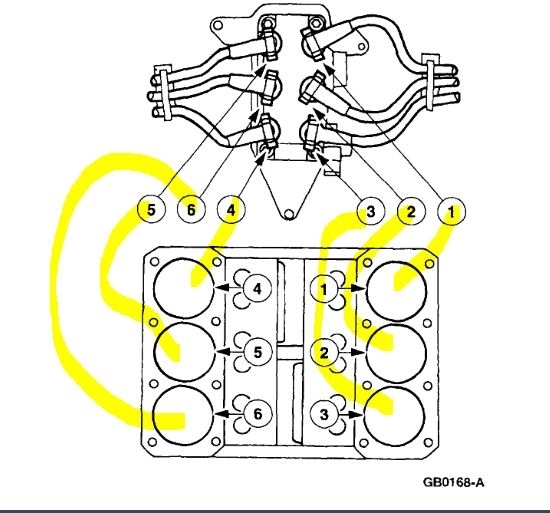 5 6 4 3 2 1

4 1
5 2
6 3

GB0168-A