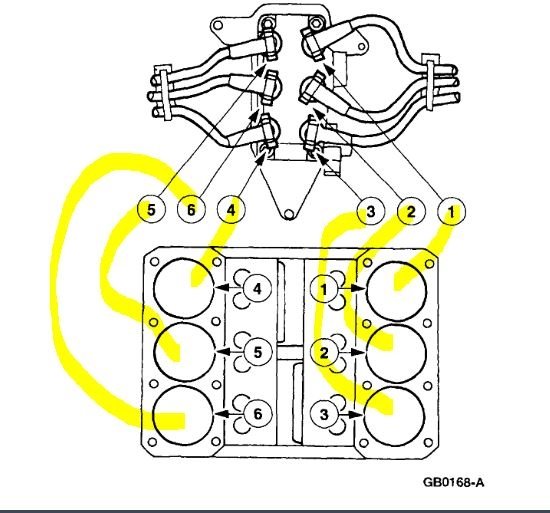 5
6
4
3
2
1
4
1
5
2
6
3
GB0168-A