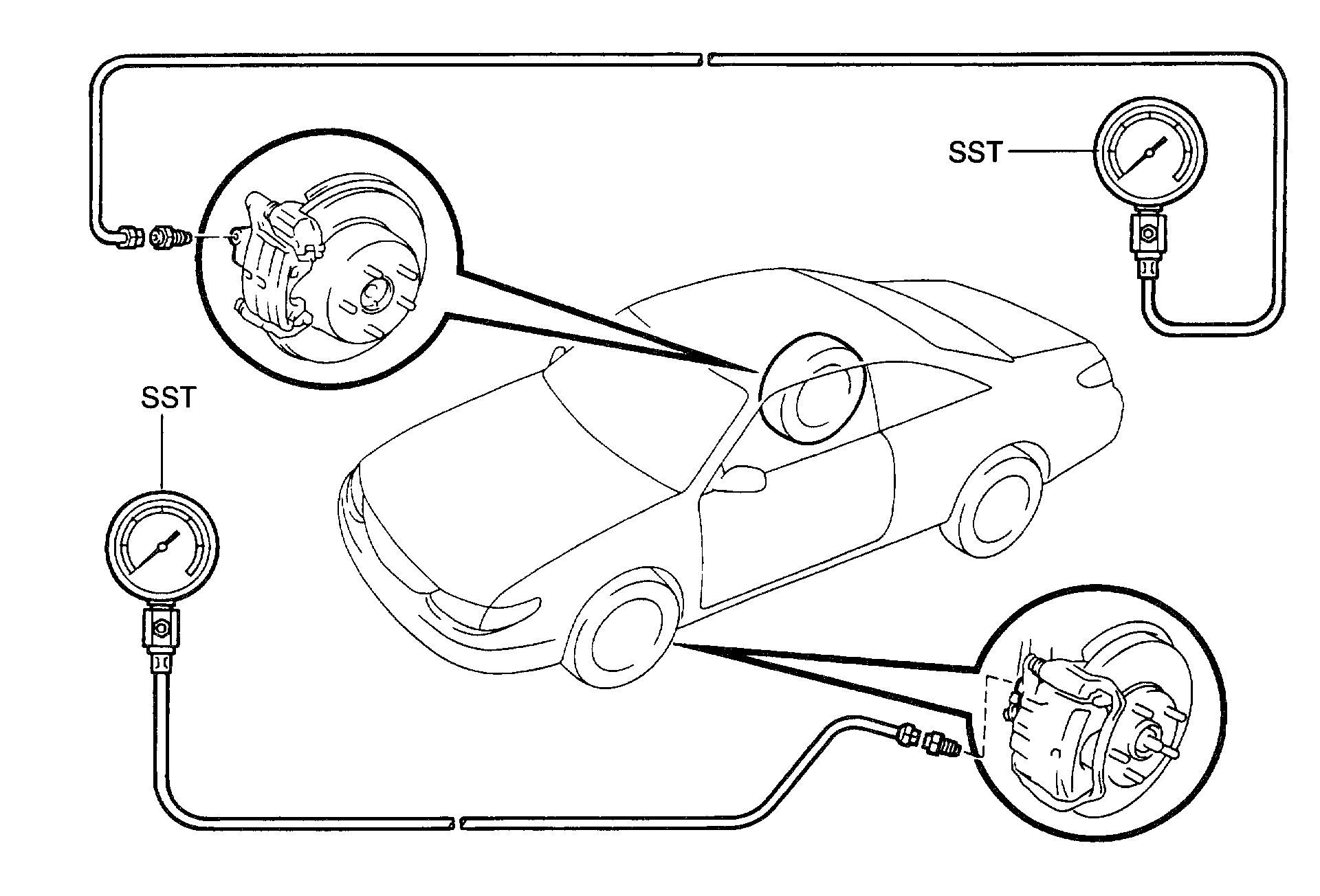 SST

SST