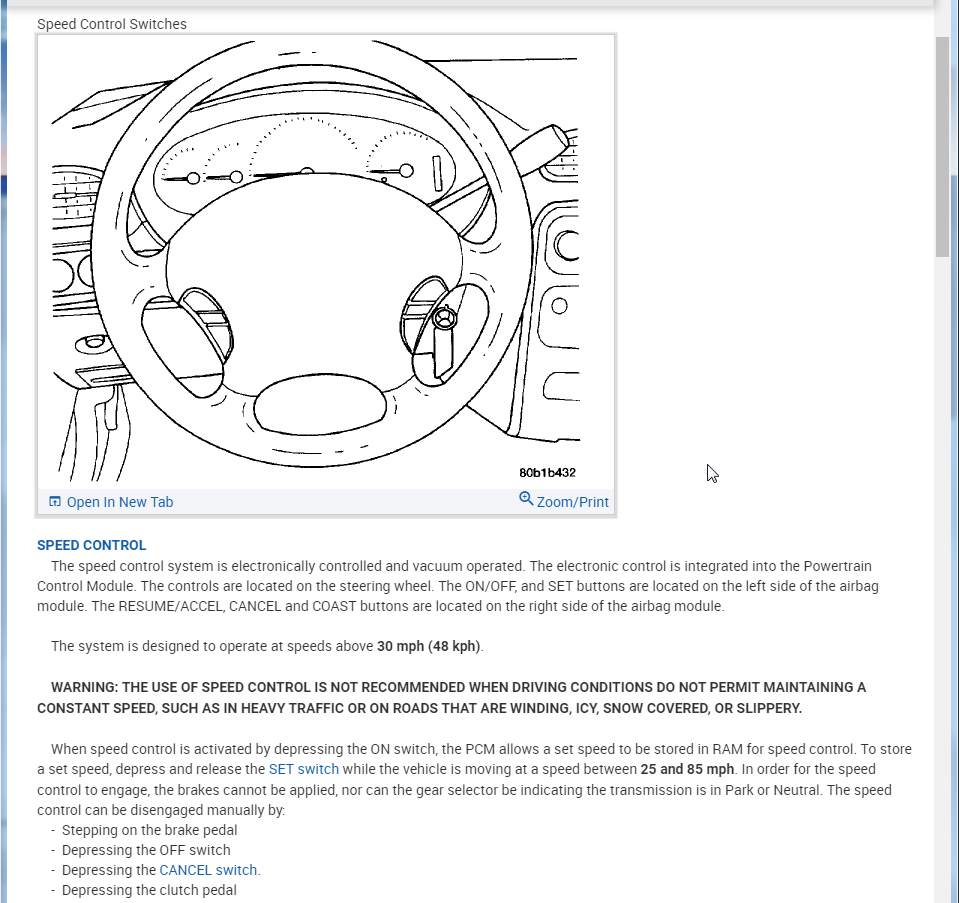 Speed Control Switches

80b1b432

Open In New Tab

Zoom/Print

SPEED CONTROL

The speed control system is electronically controlled and vacuum operated. The electronic control is integrated into the Powertrain Control Module. The controls are located on the steering wheel. The ON/OFF, and SET buttons are located on the left side of the airbag module. The RESUME/ACCEL, CANCEL and COAST buttons are located on the right side of the airbag module.

The system is designed to operate at speeds above 30 mph (48 kph).

WARNING: THE USE OF SPEED CONTROL IS NOT RECOMMENDED WHEN DRIVING CONDITIONS DO NOT PERMIT MAINTAINING A CONSTANT SPEED, SUCH AS IN HEAVY TRAFFIC OR ON ROADS THAT ARE WINDING, ICY, SNOW COVERED, OR SLIPPERY.

When speed control is activated by depressing the ON switch, the PCM allows a set speed to be stored in RAM for speed control. To store a set speed, depress and release the SET switch while the vehicle is moving at a speed between 25 and 85 mph. In order for the speed control to engage, the brakes cannot be applied, nor can the gear selector be indicating the transmission is in Park or Neutral. The speed control can be disengaged manually by:
- Stepping on the brake pedal
- Depressing the OFF switch
- Depressing the CANCEL switch.
- Depressing the clutch pedal