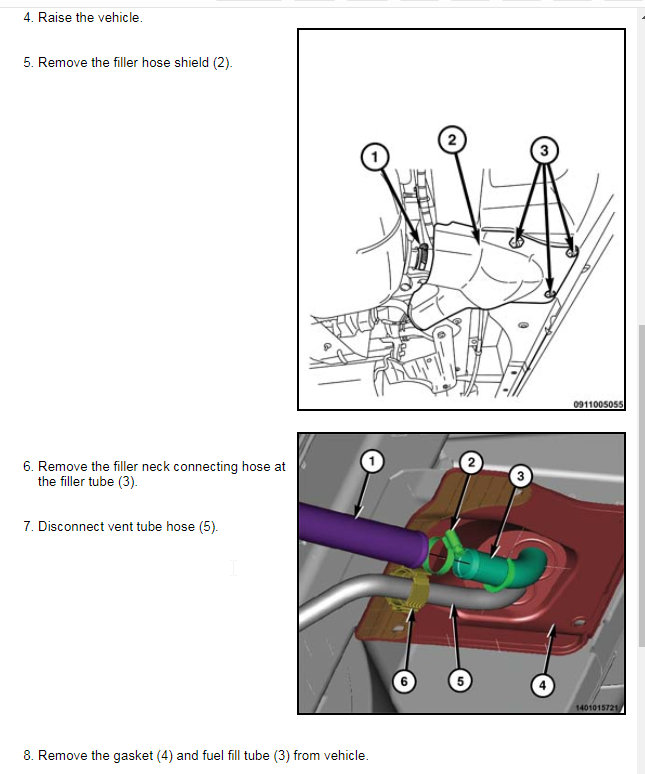 4. Raise the vehicle.

5. Remove the filler hose shield (2).

1
2
3

0911005055

6. Remove the filler neck connecting hose at the filler tube (3).

7. Disconnect vent tube hose (5).

1
2
3
6
5
4

1401015721

8. Remove the gasket (4) and fuel fill tube (3) from vehicle.