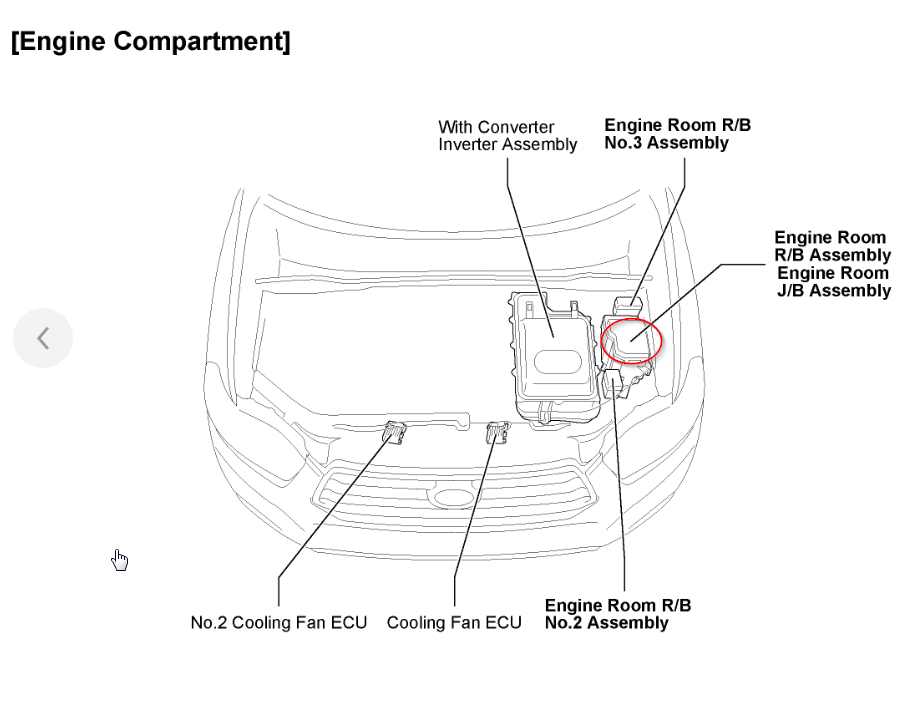 [Engine Compartment]

With Converter Inverter Assembly

Engine Room R/B No.3 Assembly

Engine Room R/B Assembly Engine Room J/B Assembly

No.2 Cooling Fan ECU

Cooling Fan ECU

Engine Room R/B No.2 Assembly