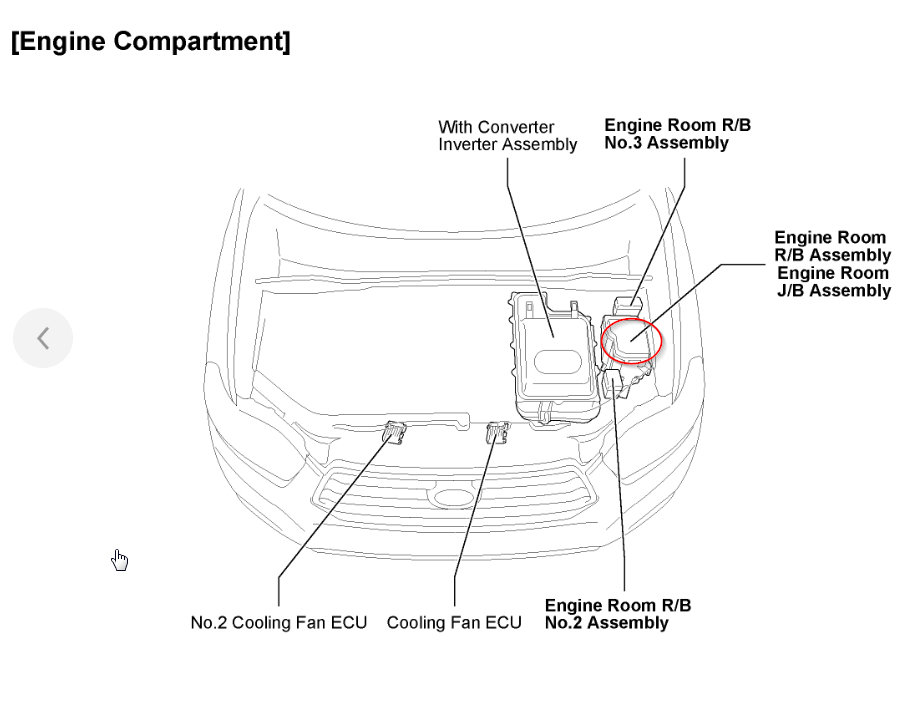 [Engine Compartment]

With Converter Inverter Assembly

Engine Room R/B No.3 Assembly

Engine Room R/B Assembly Engine Room J/B Assembly

No.2 Cooling Fan ECU

Cooling Fan ECU

Engine Room R/B No.2 Assembly