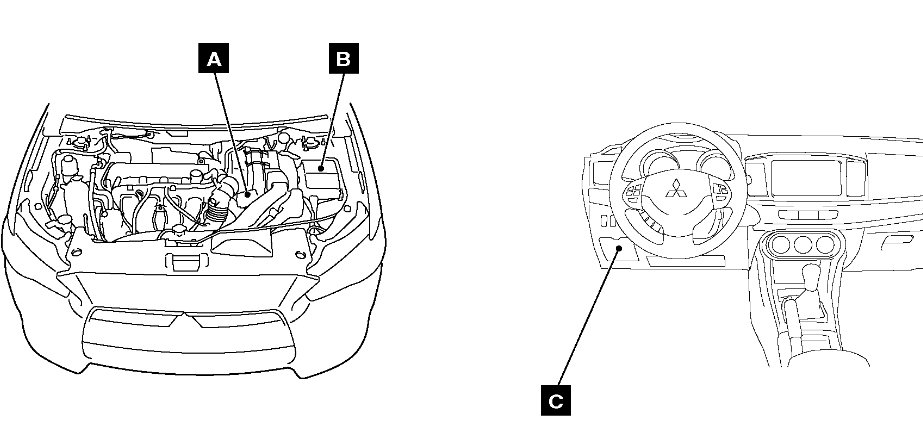 A
B
C