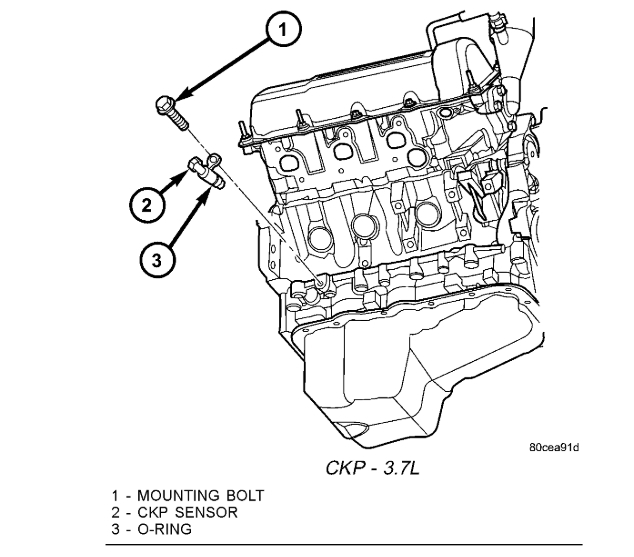 1

2

3

80cea91d

CKP - 3.7L

1 - MOUNTING BOLT
2 - CKP SENSOR
3 - O-RING