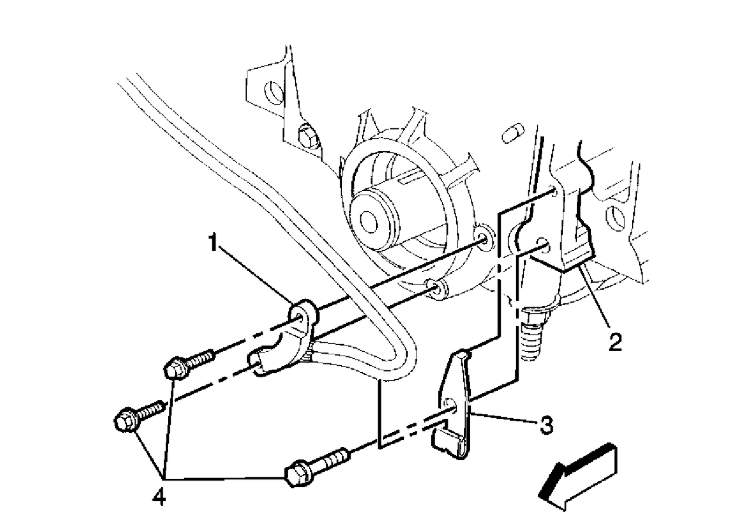 1
2
3
4